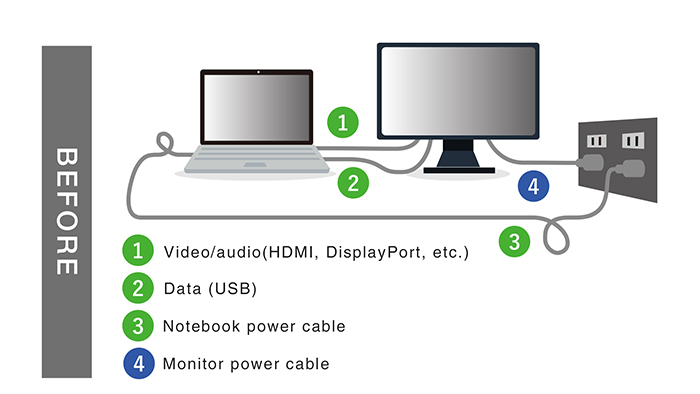 BEFORE

1

2

4

3

1 Video/audio(HDMI, DisplayPort, etc.)

2 Data (USB)

3 Notebook power cable

4 Monitor power cable